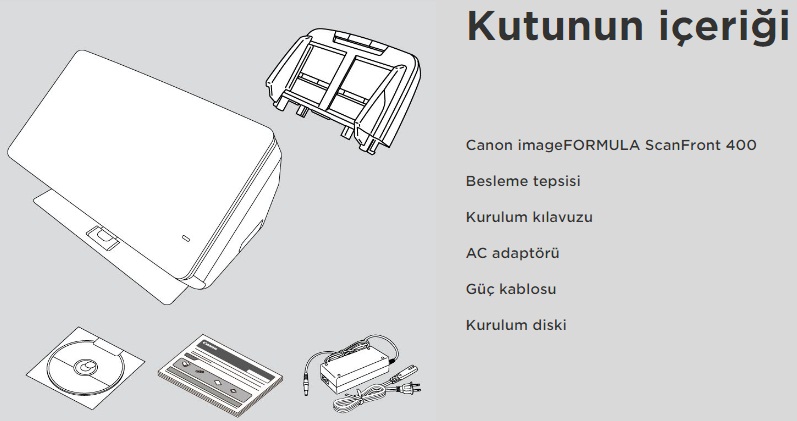 Kutunun içeriği

Canon imageFORMULA ScanFront 400

Besleme tepsisi

Kurulum kılavuzu

AC adaptörü

Güç kablosu

Kurulum diski